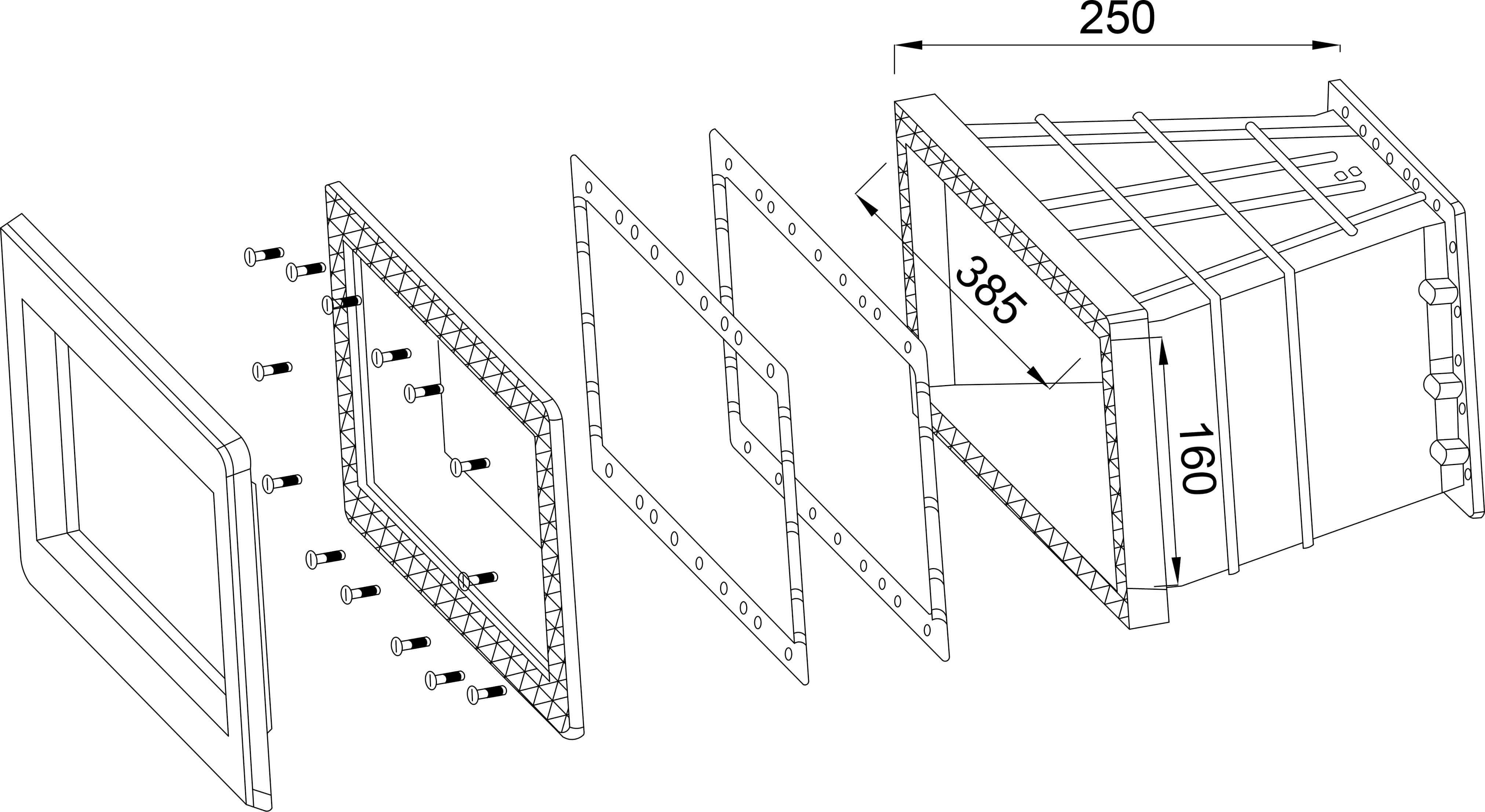 250

385

160